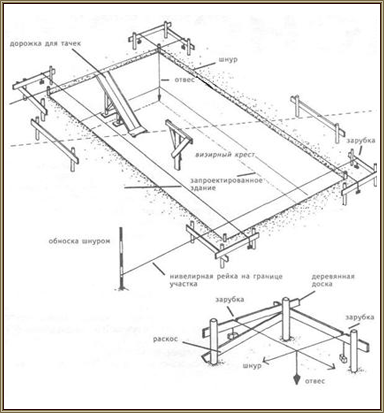 дорожка для тачек

шнур

отвес

зарубка

визирный крест

запроектированное здание

обноска шнуром

нивелирная рейка на границе участка

деревянная доска

зарубка

зарубка

раскос

шнур

отвес